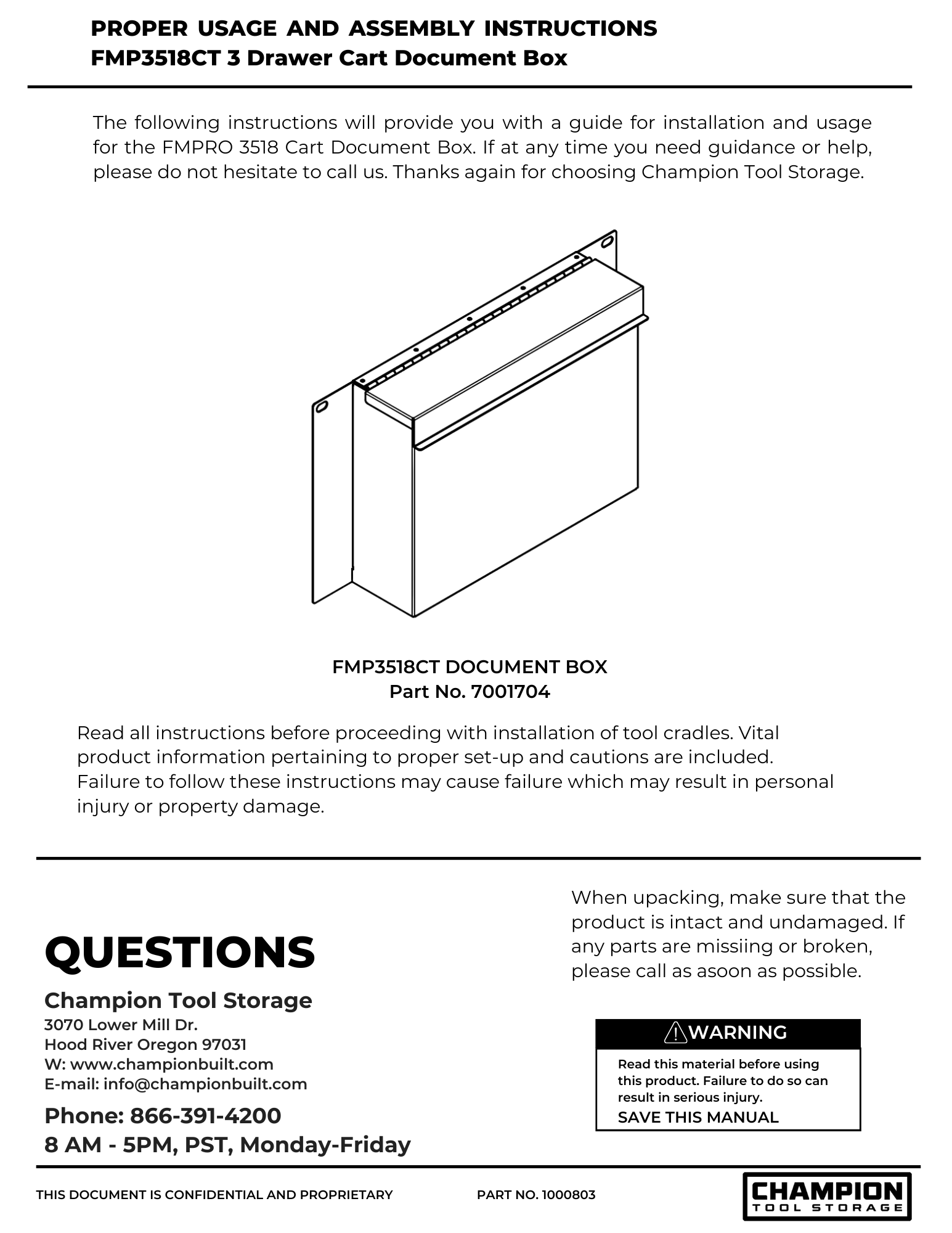 PROPER USAGE AND ASSEMBLY INSTRUCTIONS
FMP3518CT 3 Drawer Cart Document Box

The following instructions will provide you with a guide for installation and usage for the FMPRO 3518 Cart Document Box. If at any time you need guidance or help, please do not hesitate to call us. Thanks again for choosing Champion Tool Storage.

FMP3518CT DOCUMENT BOX
Part No. 7001704

Read all instructions before proceeding with installation of tool cradles. Vital product information pertaining to proper set-up and cautions are included. Failure to follow these instructions may cause failure which may result in personal injury or property damage.

QUESTIONS

Champion Tool Storage
3070 Lower Mill Dr.
Hood River Oregon 97031
W: www.championbuilt.com
E-mail: info@championbuilt.com

Phone: 866-391-4200
8 AM - 5PM, PST, Monday-Friday

When upacking, make sure that the product is intact and undamaged. If any parts are missiing or broken, please call as asoon as possible.

WARNING
Read this material before using this product. Failure to do so can result in serious injury.
SAVE THIS MANUAL

THIS DOCUMENT IS CONFIDENTIAL AND PROPRIETARY

PART NO. 1000803

CHAMPION
TOOL STORAGE